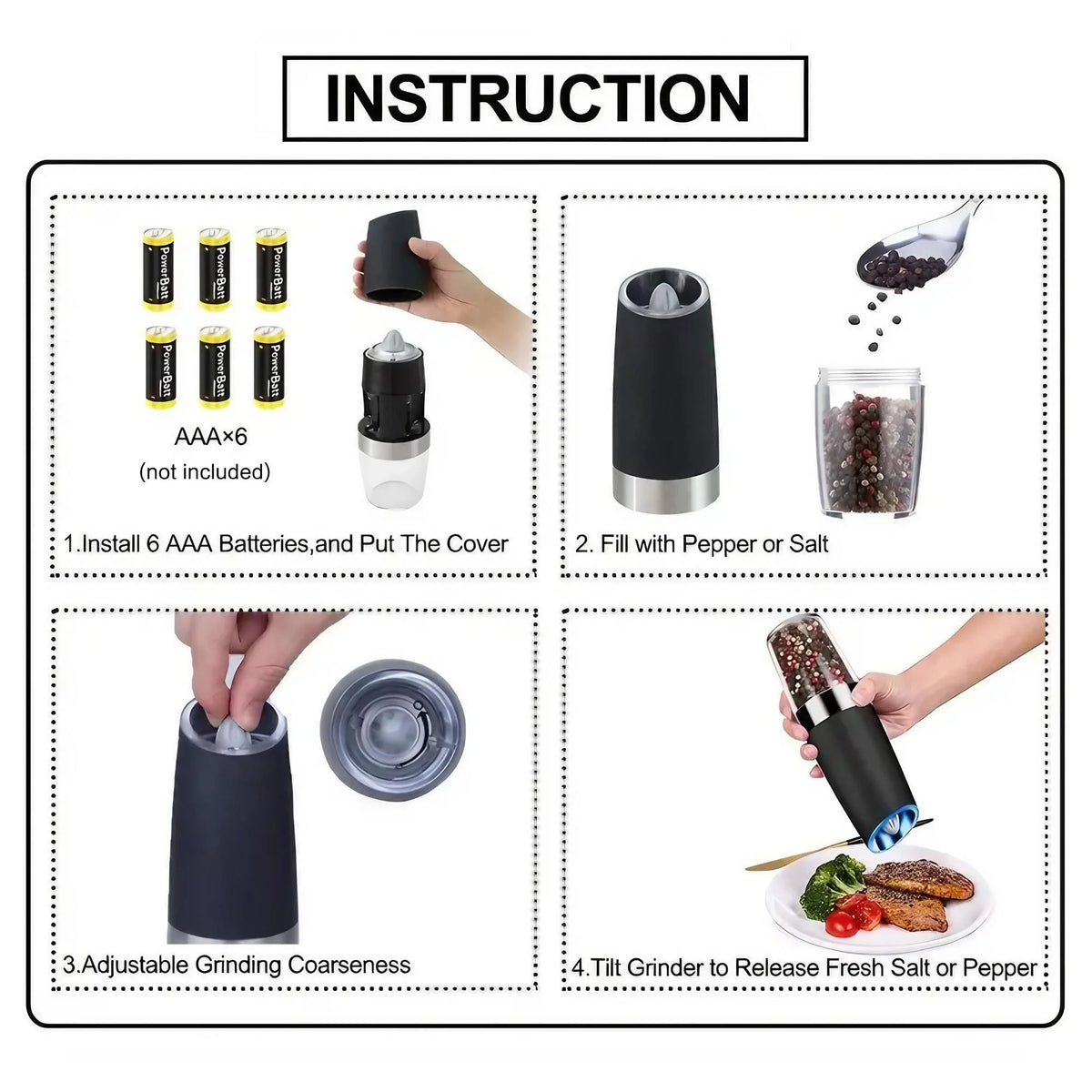 INSTRUCTION

PowerBatt PowerBatt PowerBatt
PowerBatt PowerBatt PowerBatt

AAA×6
(not included)

1.Install 6 AAA Batteries,and Put The Cover

2. Fill with Pepper or Salt

3.Adjustable Grinding Coarseness

4.Tilt Grinder to Release Fresh Salt or Pepper